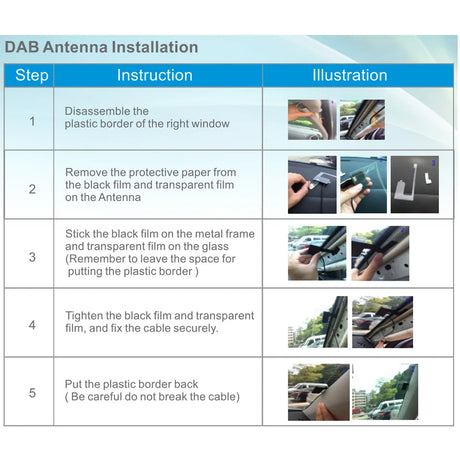 DAB Antenna Installation

| Step | Instruction | Illustration |
|---|---|---|
| 1 | Disassemble the plastic border of the right window | |
| 2 | Remove the protective paper from the black film and transparent film on the Antenna | |
| 3 | Stick the black film on the metal frame and transparent film on the glass (Remember to leave the space for putting the plastic border ) | |
| 4 | Tighten the black film and transparent film, and fix the cable securely. | |
| 5 | Put the plastic border back ( Be careful do not break the cable) | |